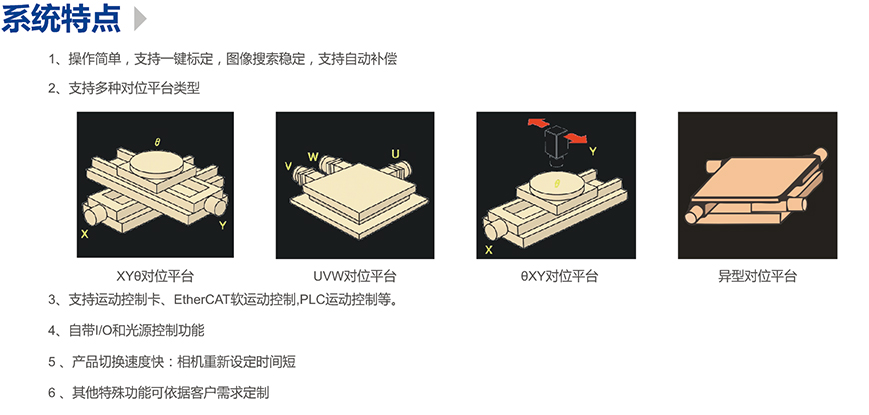 系统特点

1、操作简单，支持一键标定，图像搜索稳定，支持自动补偿

2、支持多种对位平台类型

θ
X
Y
XYθ对位平台

V
W
U
UVW对位平台

Y
θ
X
θXY对位平台

异型对位平台

3、支持运动控制卡、EtherCAT软运动控制,PLC运动控制等。

4、自带I/O和光源控制功能

5 、产品切换速度快：相机重新设定时间短

6 、其他特殊功能可依据客户需求定制