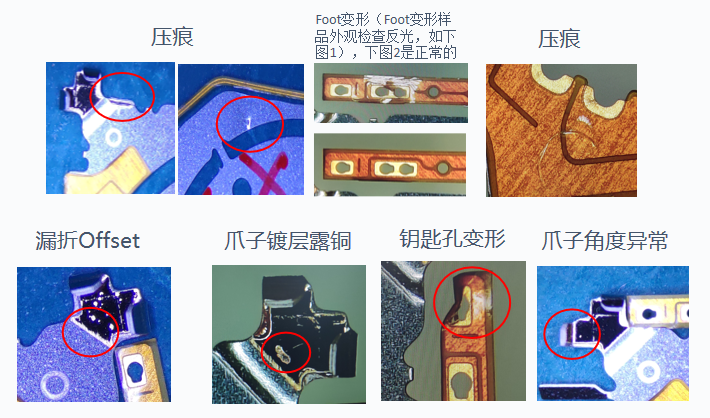 压痕

Foot变形（Foot变形样品外观检查反光，如下图1），下图2是正常的

压痕

漏折Offset

爪子镀层露铜

钥匙孔变形

爪子角度异常