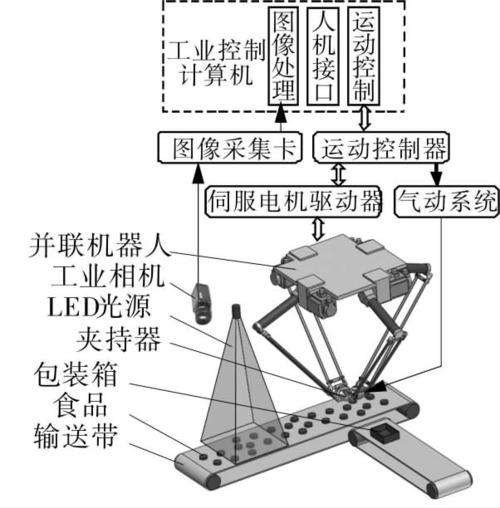 工业控制计算机

图像处理

人机接口

运动控制

图像采集卡

运动控制器

伺服电机驱动器

气动系统

并联机器人

工业相机

LED光源

夹持器

包装箱

食品

输送带